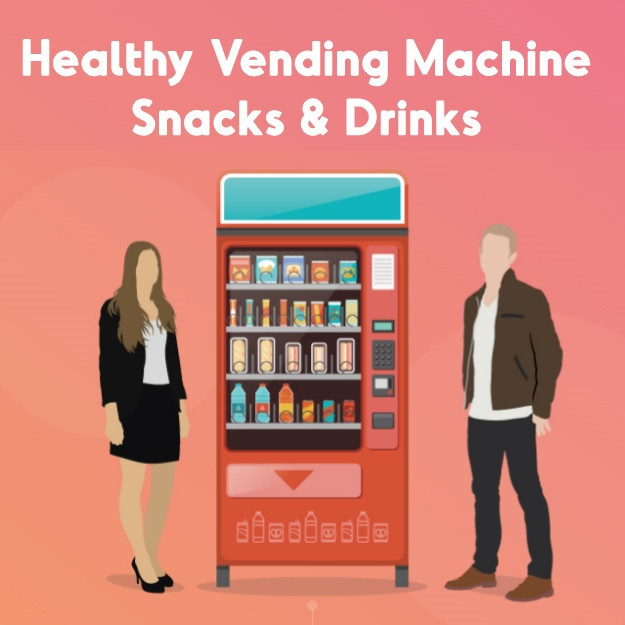 Healthy Vending Machine Snacks & Drinks